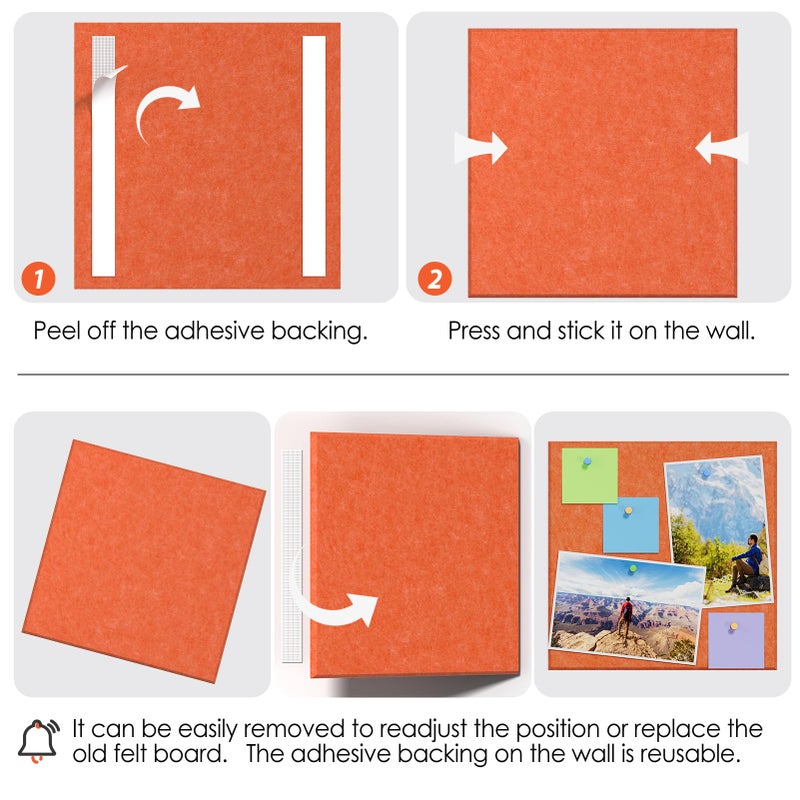 1

Peel off the adhesive backing.

2

Press and stick it on the wall.

It can be easily removed to readjust the position or replace the old felt board. The adhesive backing on the wall is reusable.